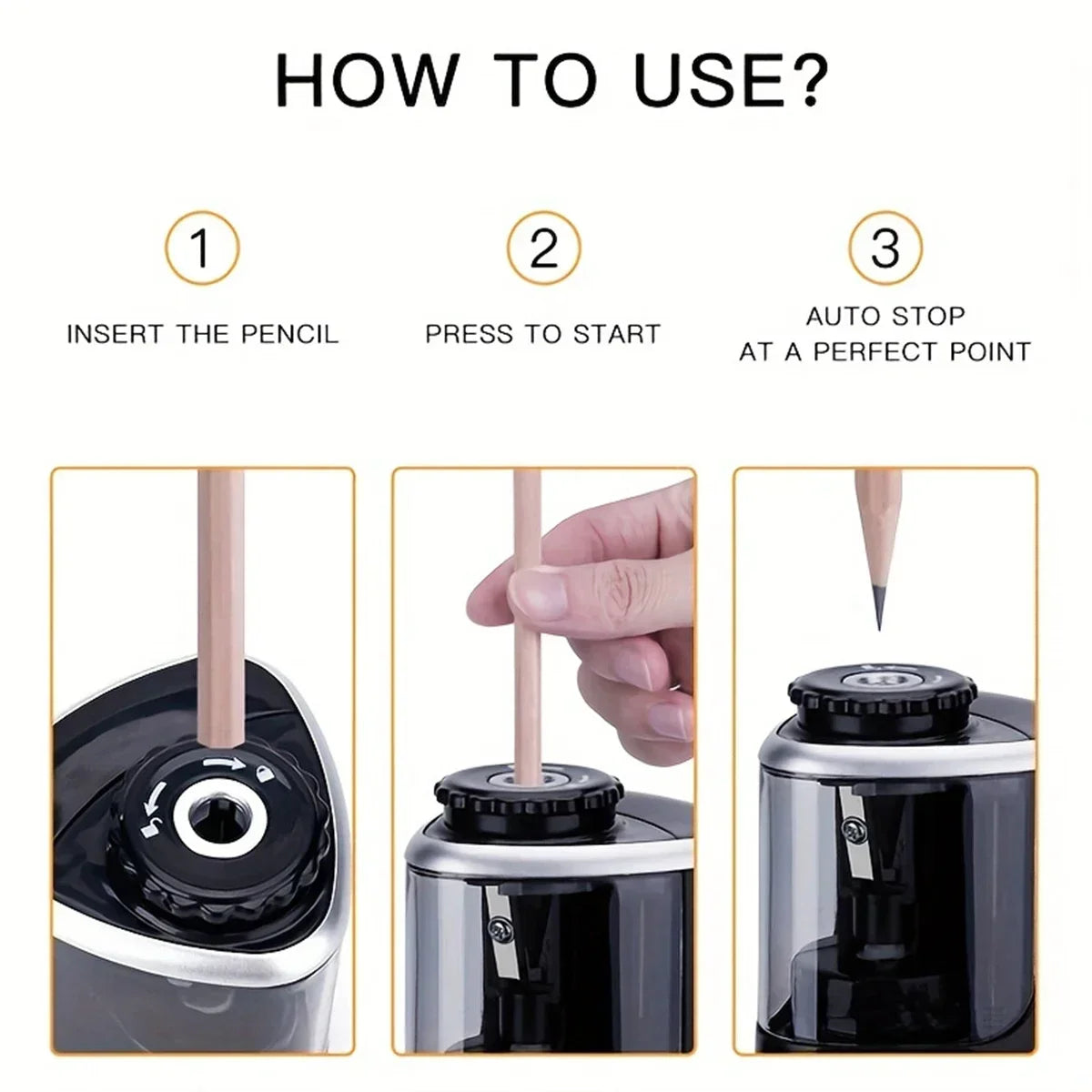 HOW TO USE?

1
INSERT THE PENCIL

2
PRESS TO START

3
AUTO STOP
AT A PERFECT POINT